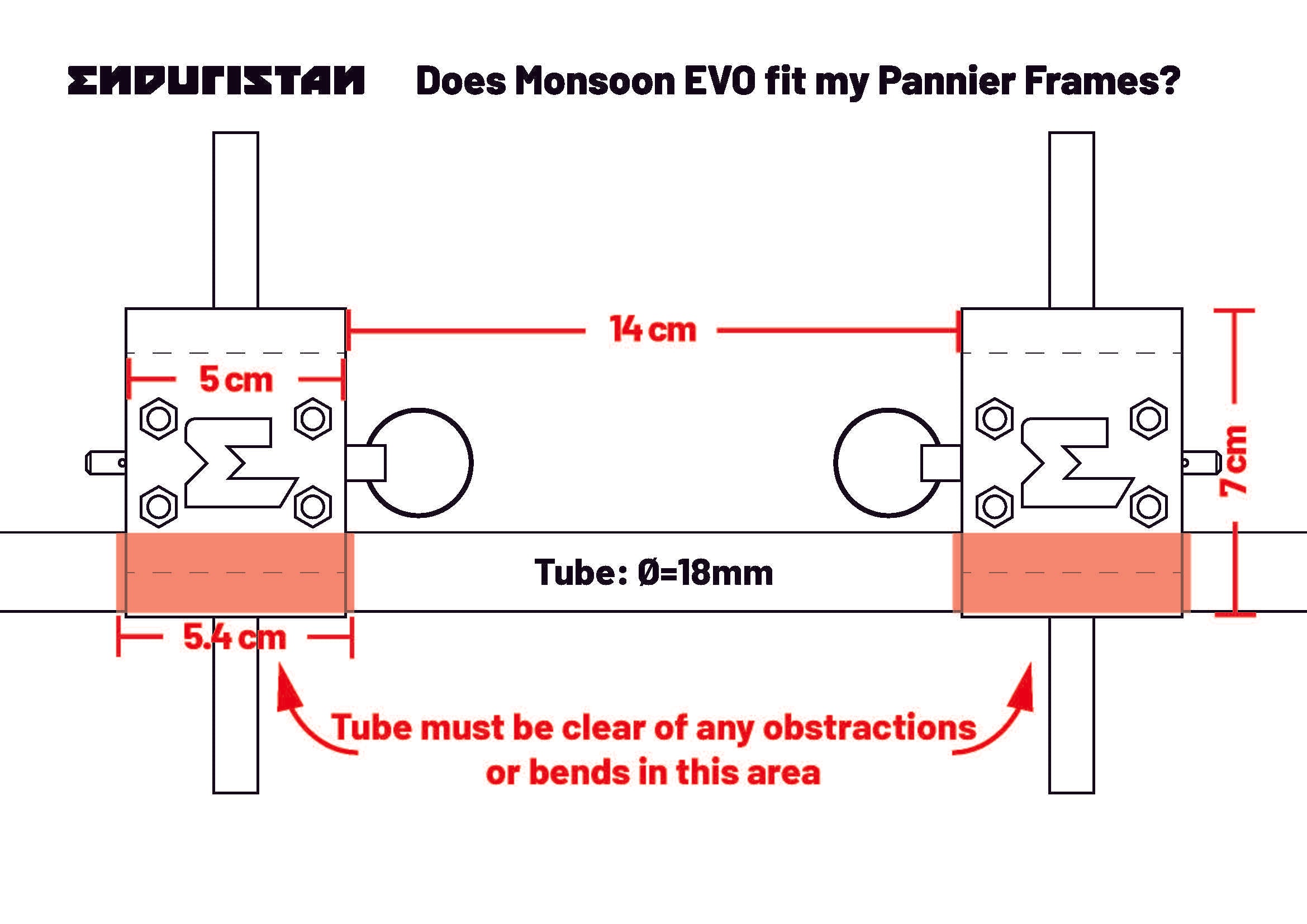 ENDURISTAN Does Monsoon EVO fit my Pannier Frames?

14 cm

5 cm

7 cm

Tube: Ø=18mm

5.4 cm

Tube must be clear of any obstractions or bends in this area